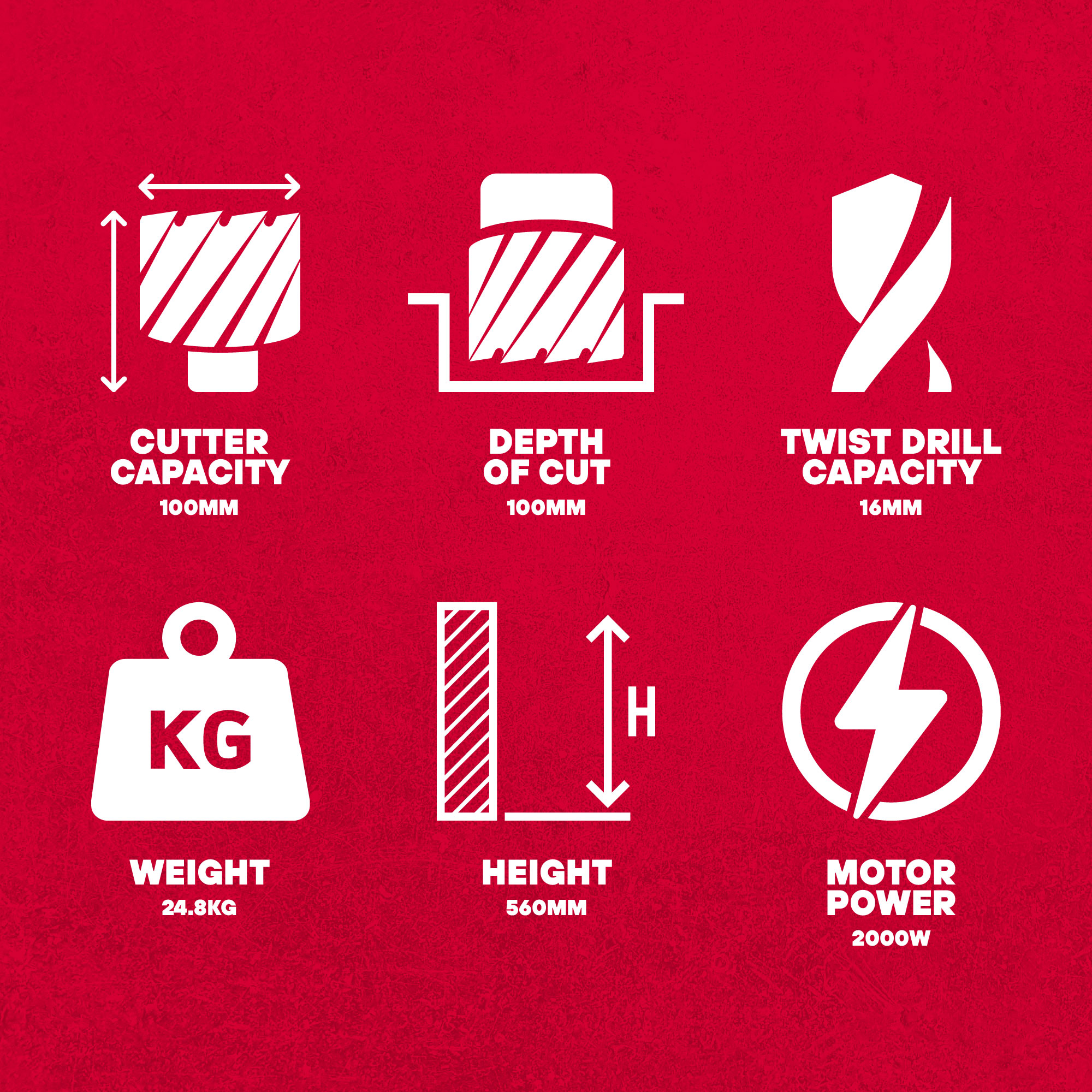 CUTTER CAPACITY
100MM

DEPTH OF CUT
100MM

TWIST DRILL CAPACITY
16MM

KG

WEIGHT
24.8KG

H

HEIGHT
560MM

MOTOR POWER
2000W